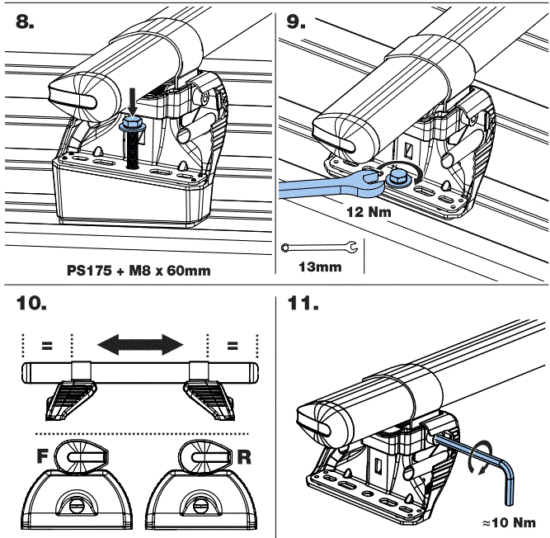 8.

PS175 + M8 x 60mm

9.

12 Nm

13mm

10.

=

=

F

R

11.

≈10 Nm