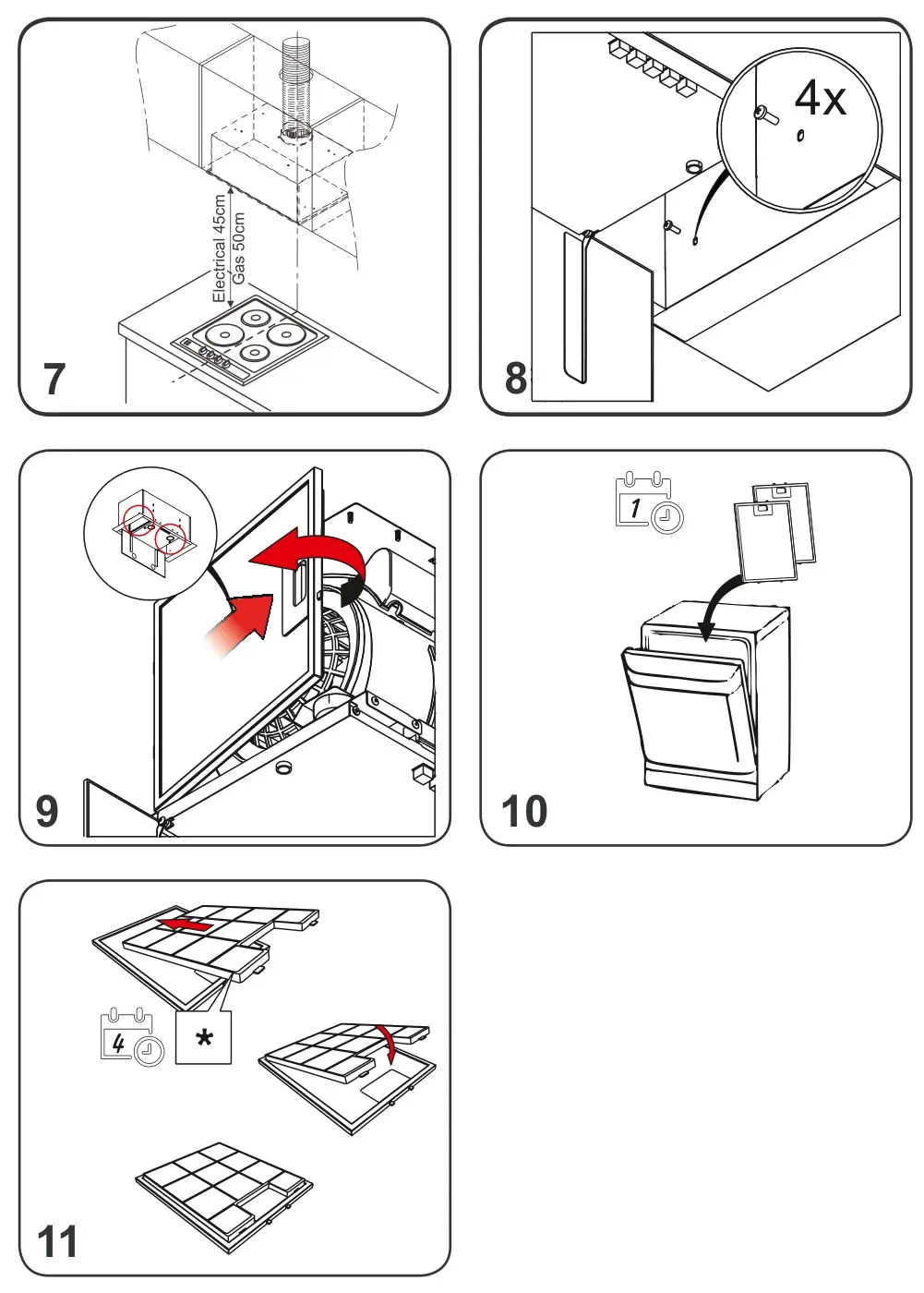 Electrical 45cm
Gas 50cm

7

4x

8

9

1

10

4

*

11