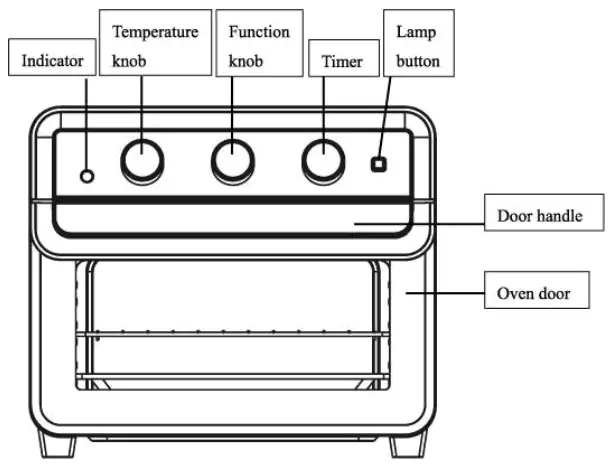 Indicator

Temperature knob

Function knob

Timer

Lamp button

Door handle

Oven door