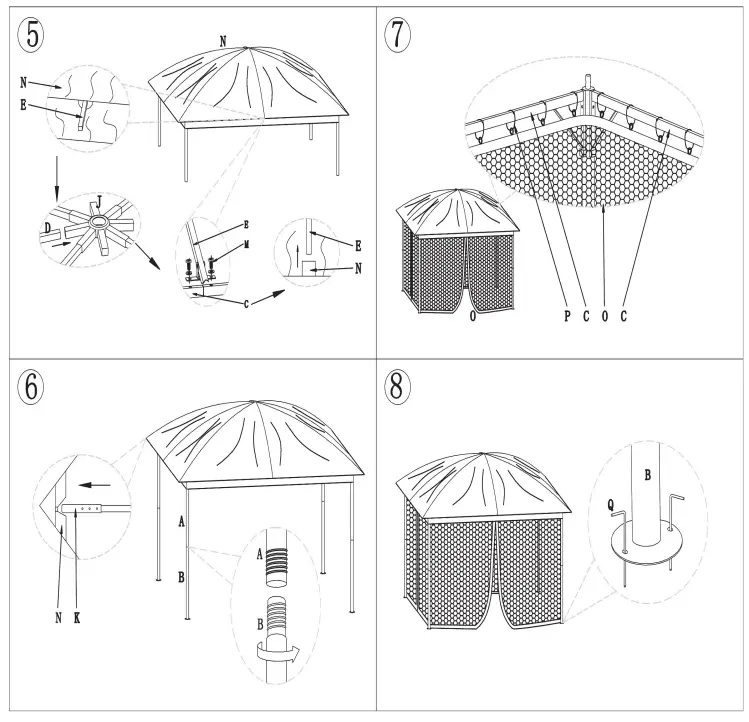 5
N
N
E
J
D
E
M
E
N
C

7
O
P C O C

6
A
B
A
B
N K

8
B
Q