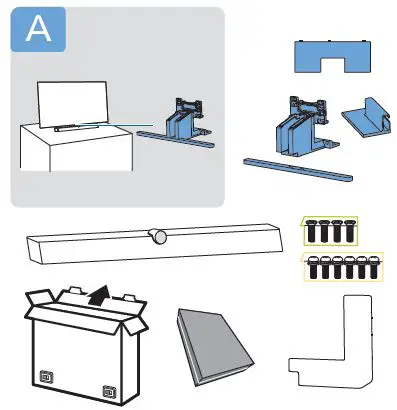 A