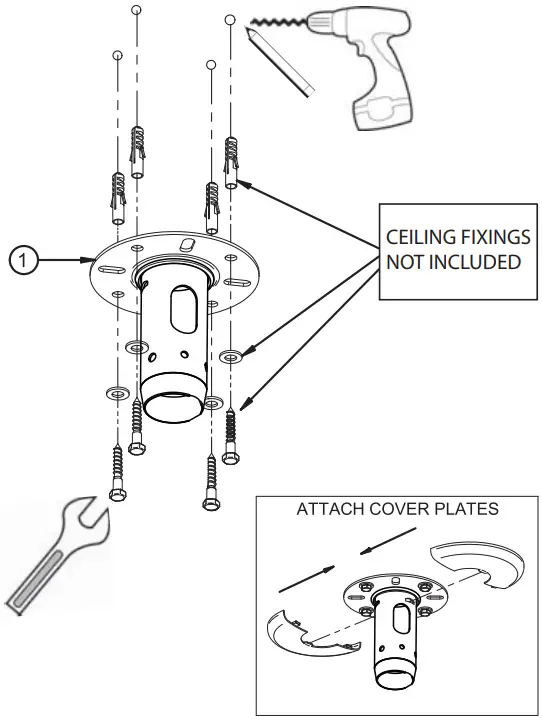 1

CEILING FIXINGS NOT INCLUDED

ATTACH COVER PLATES