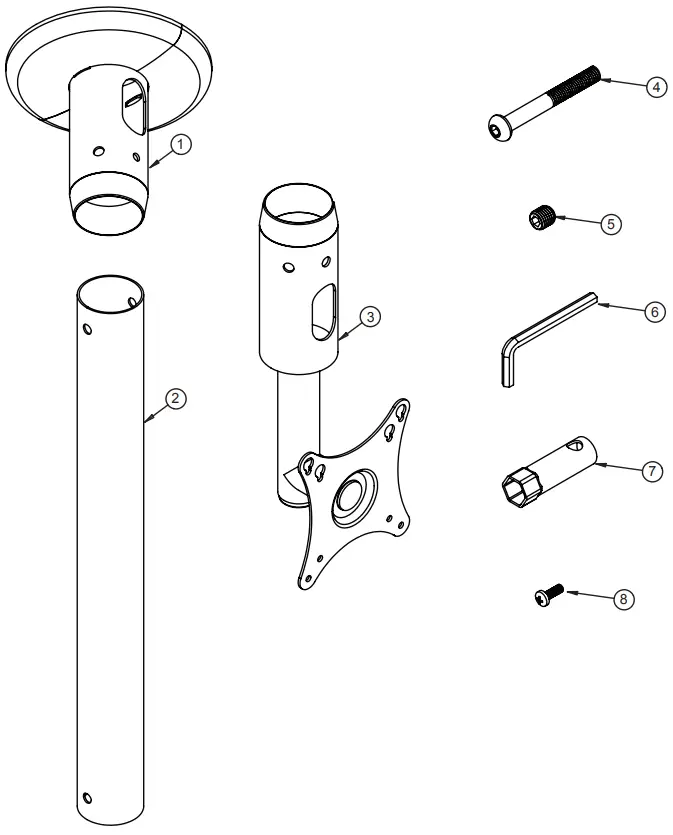 1
2
3
4
5
6
7
8