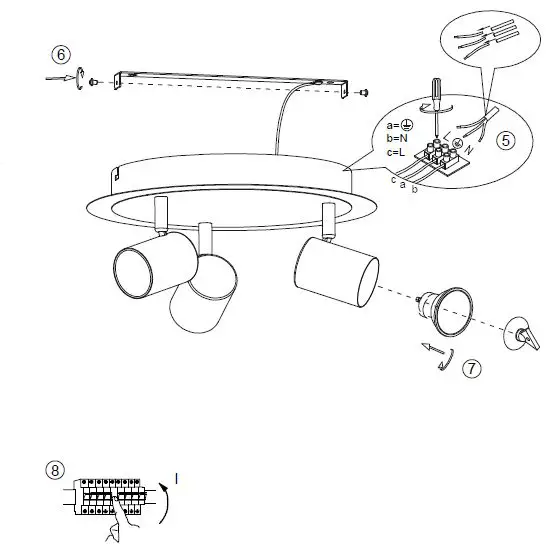 6

a=⏚
b=N
c=L

L ⏚ N

5

c a b

7

8

I