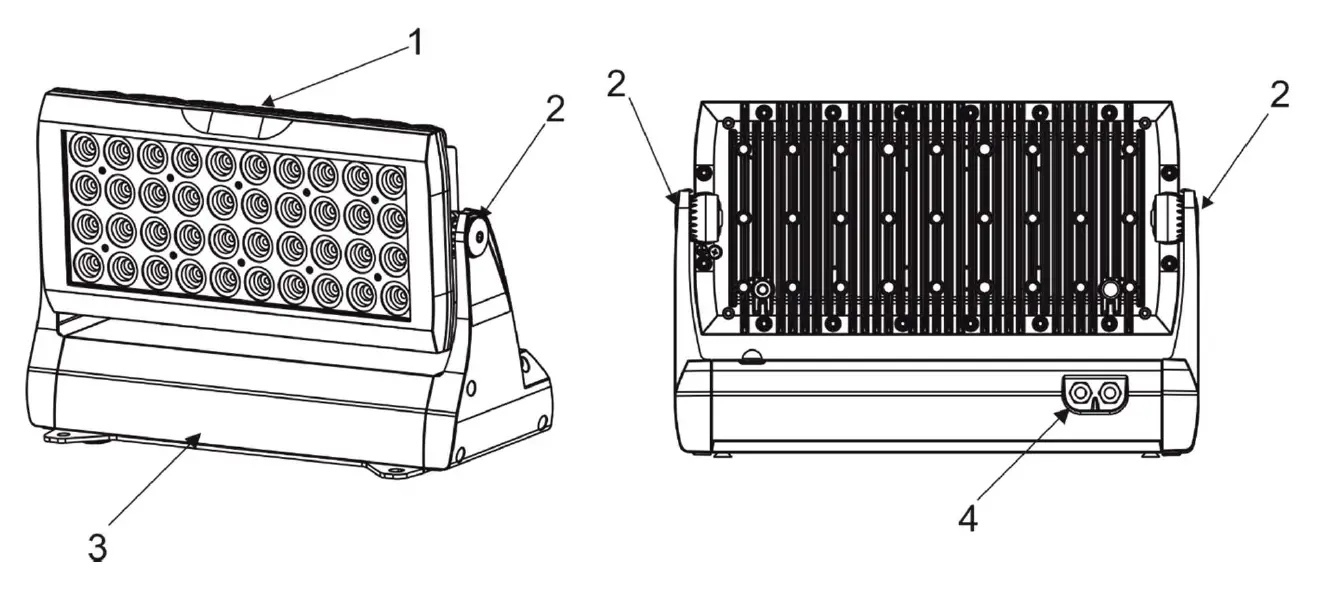 1
2
3
2
2
4