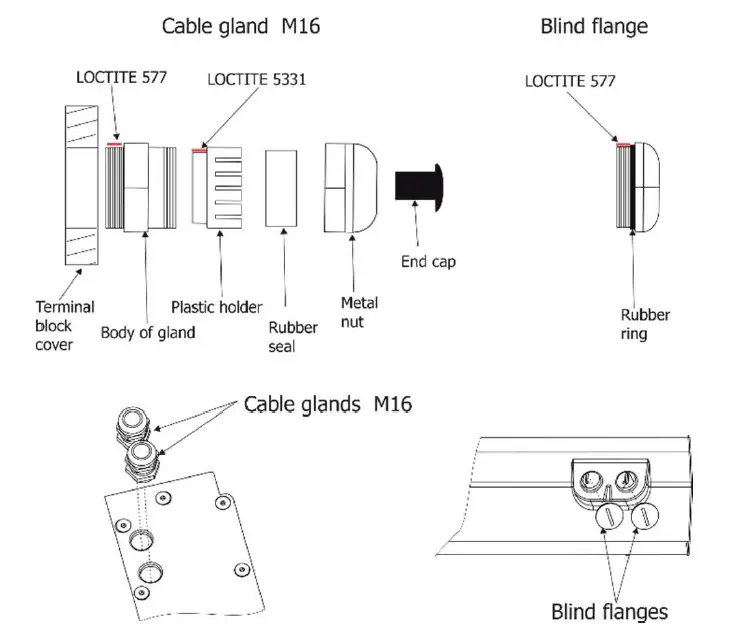 Cable gland M16

Blind flange

LOCTITE 577

LOCTITE 5331

LOCTITE 577

End cap

Terminal block cover

Body of gland

Plastic holder

Rubber seal

Metal nut

Rubber ring

Cable glands M16

Blind flanges