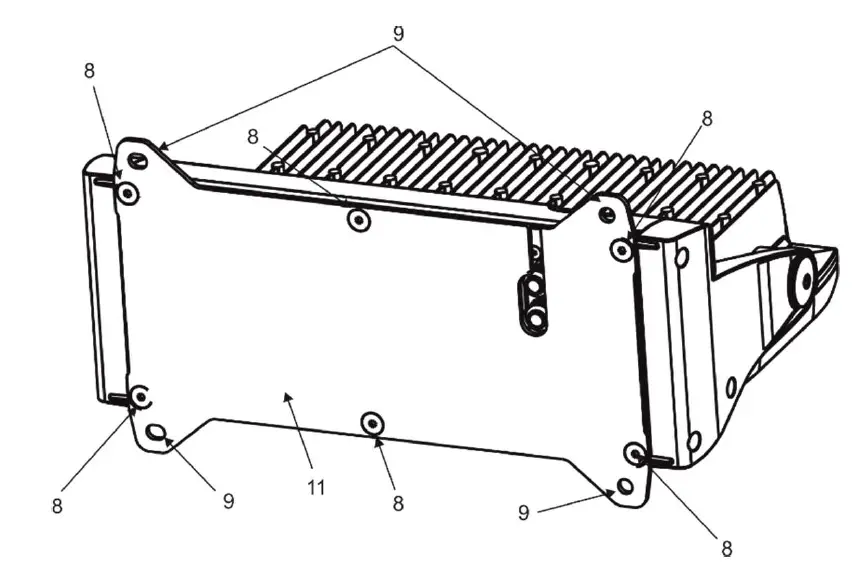 9
8
8
8
8
9
11
8
9
8