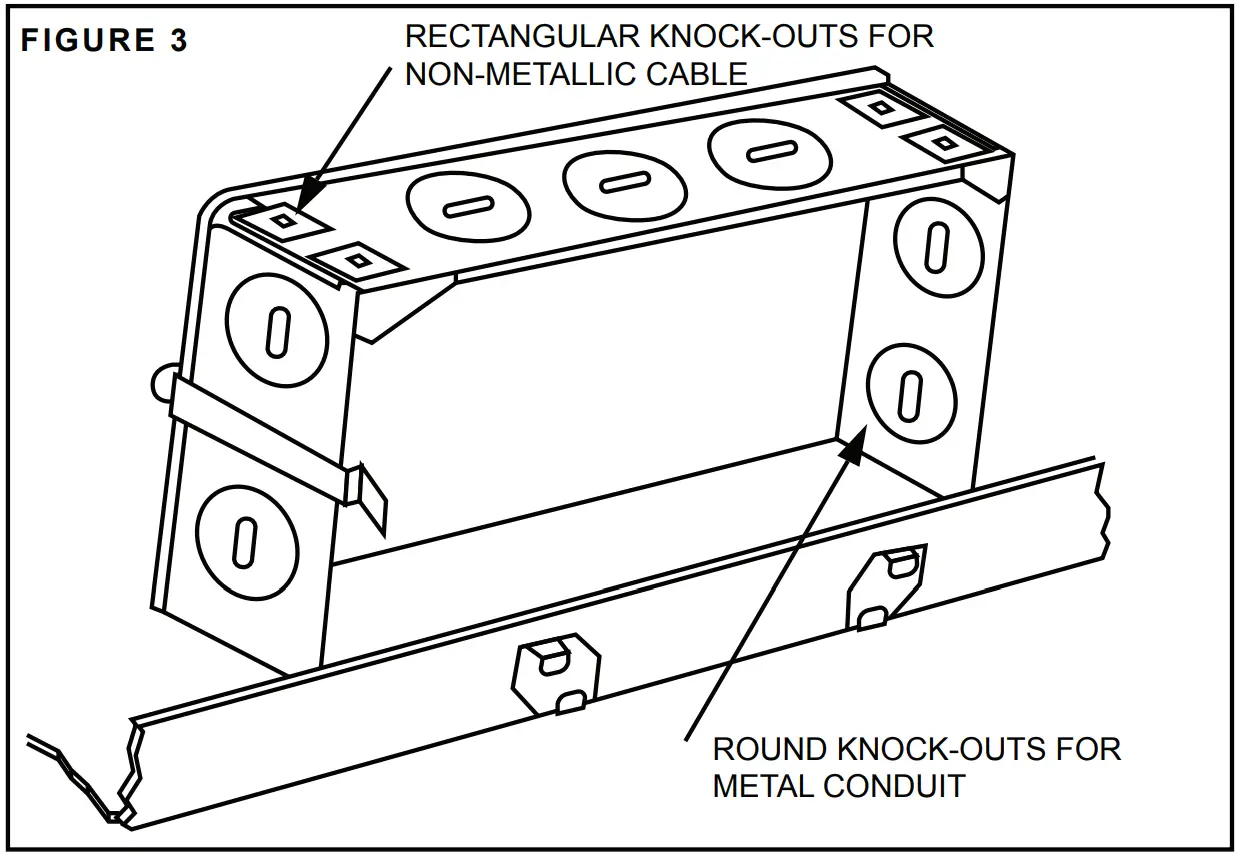 FIGURE 3

RECTANGULAR KNOCK-OUTS FOR NON-METALLIC CABLE

ROUND KNOCK-OUTS FOR METAL CONDUIT