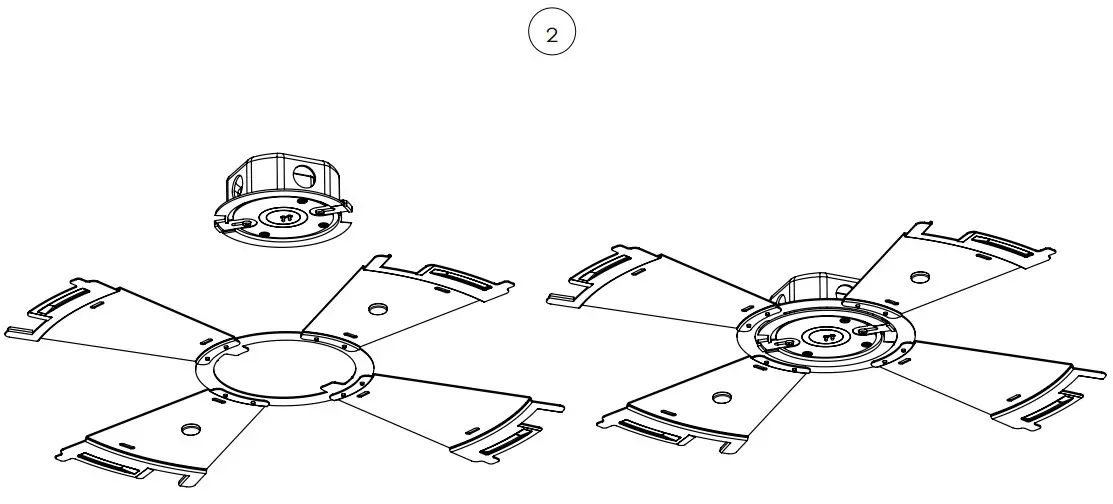 2