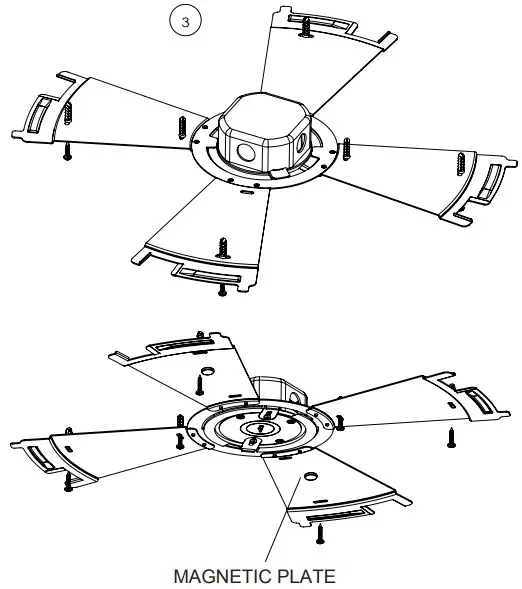 3

MAGNETIC PLATE