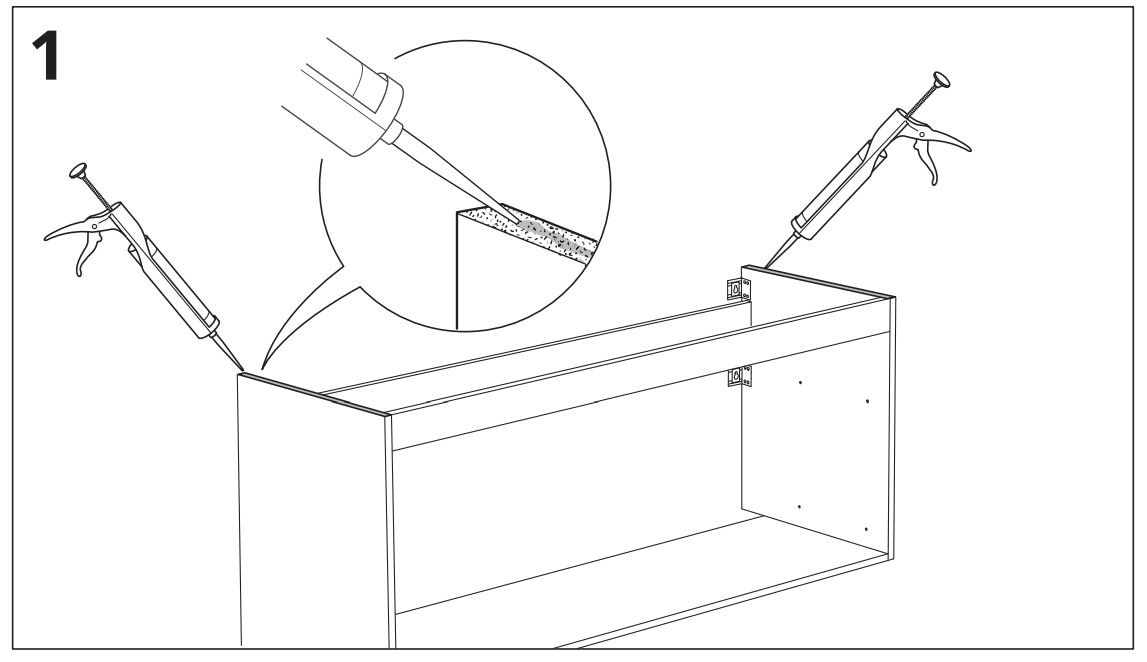 1