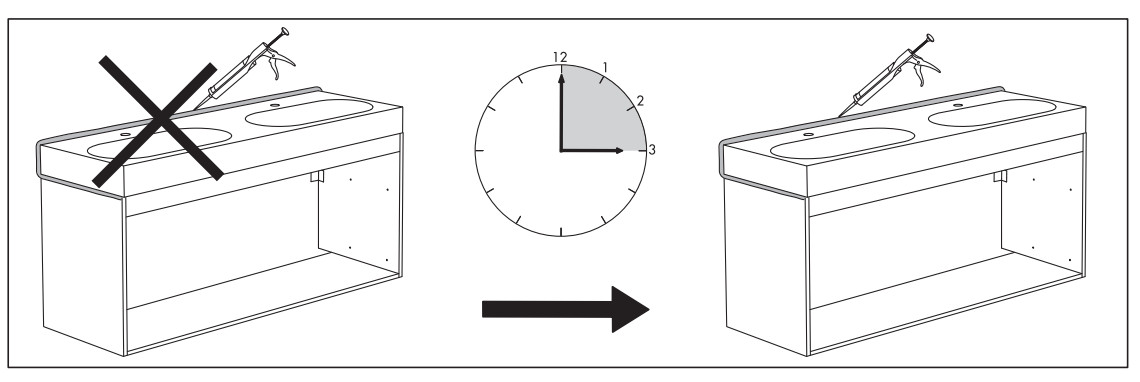 12
1
2
3