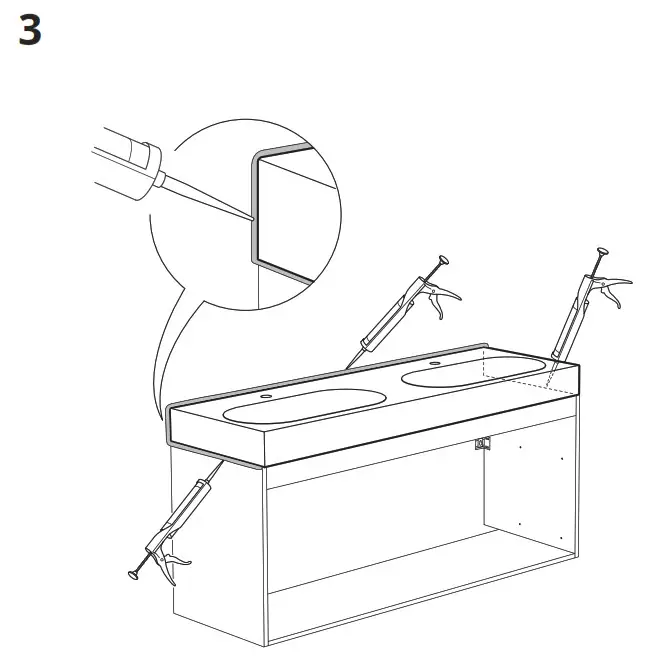 3