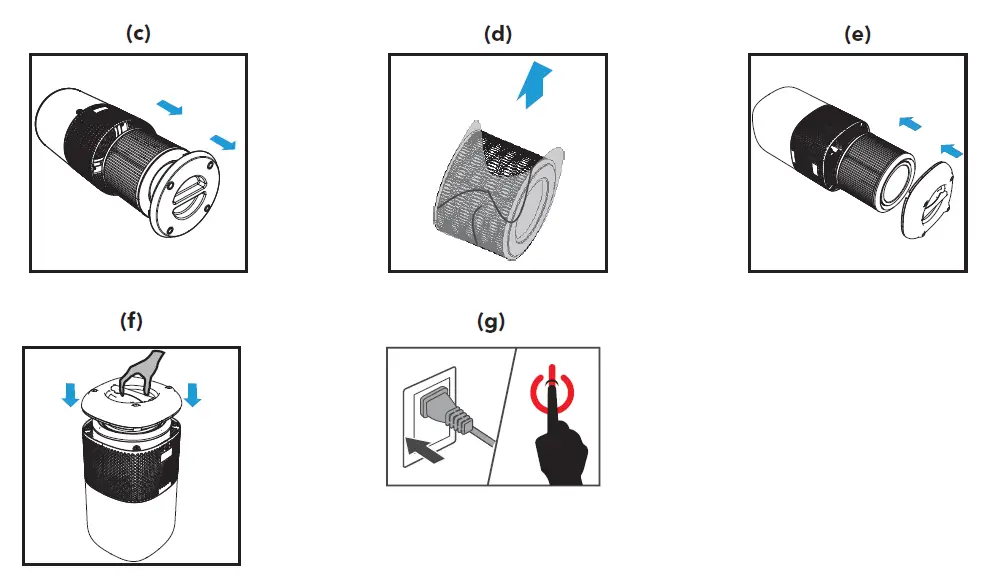 (c)

(d)

(e)

(f)

(g)