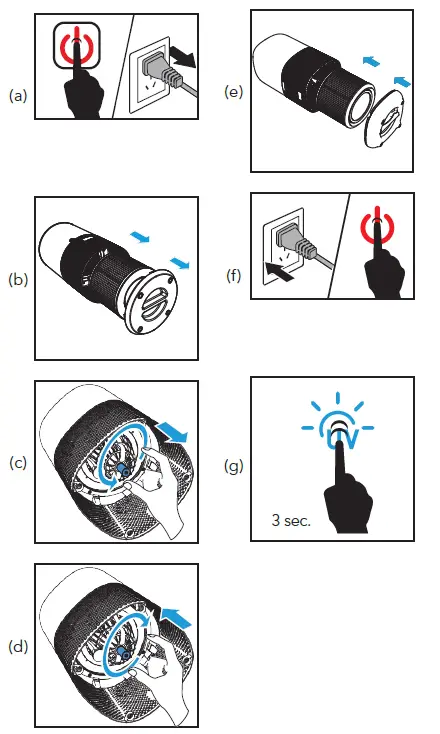 (a)

(b)

(c)

(d)

(e)

(f)

(g)

UV

3 sec.