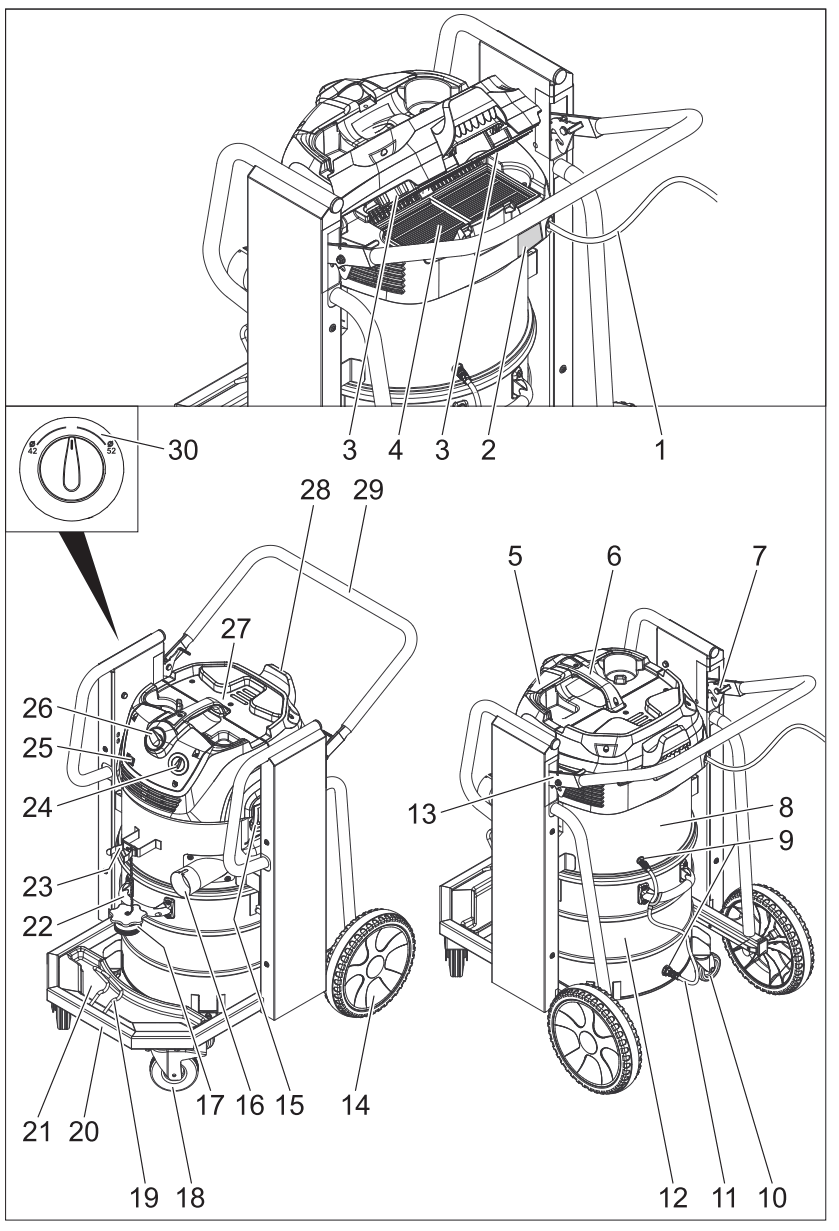 3 4 3 2 1

42 52 30

28 29

27

26

25

24

23

22

21 20

19 18

17 16 15 14

5 6 7

13

8

9

12 11 10