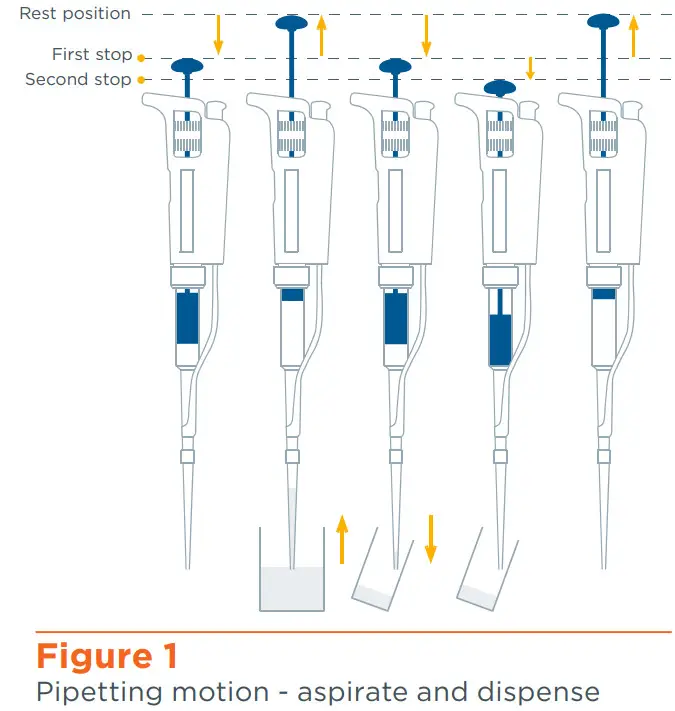 Rest position
First stop
Second stop

Figure 1
Pipetting motion - aspirate and dispense