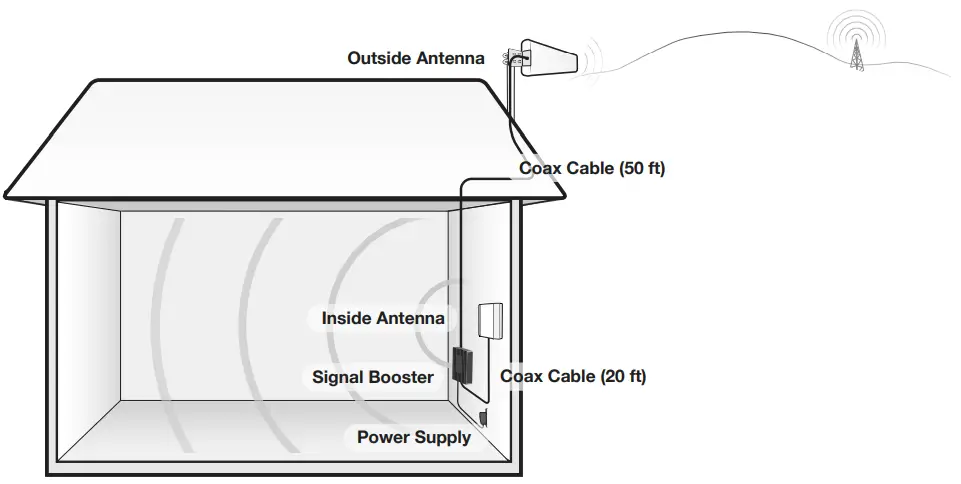 Outside Antenna

Coax Cable (50 ft)

Inside Antenna

Signal Booster

Coax Cable (20 ft)

Power Supply