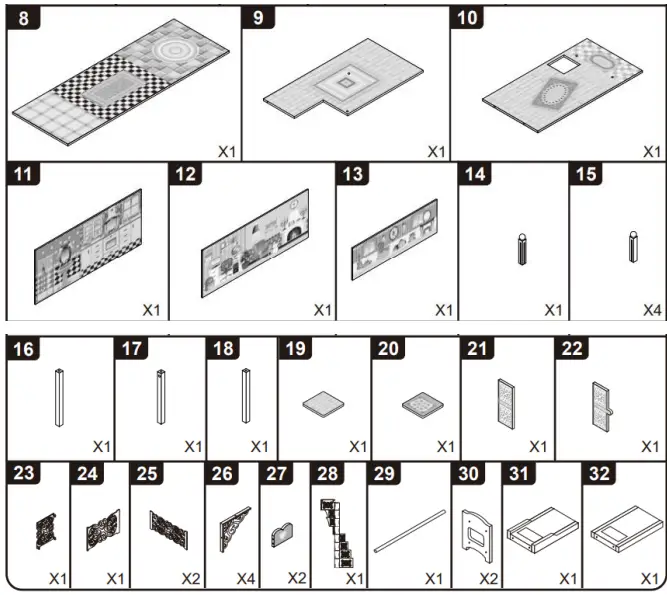 8
X1
9
X1
10
X1
11
X1
12
X1
13
X1
14
X1
15
X4
16
X1
17
X1
18
X1
19
X1
20
X1
21
X1
22
X1
23
X1
24
X1
25
X2
26
X4
27
X2
28
X1
29
X1
30
X2
31
X1
32
X1