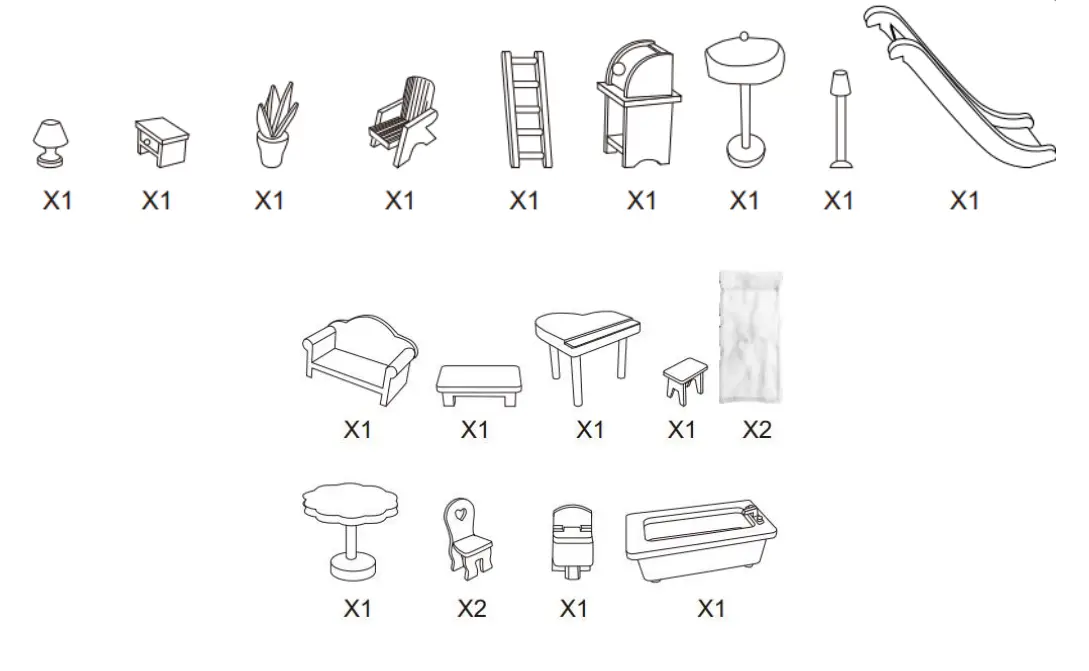 X1 X1 X1 X1 X1 X1 X1 X1 X1

X1 X1 X1 X1 X2

X1 X2 X1 X1