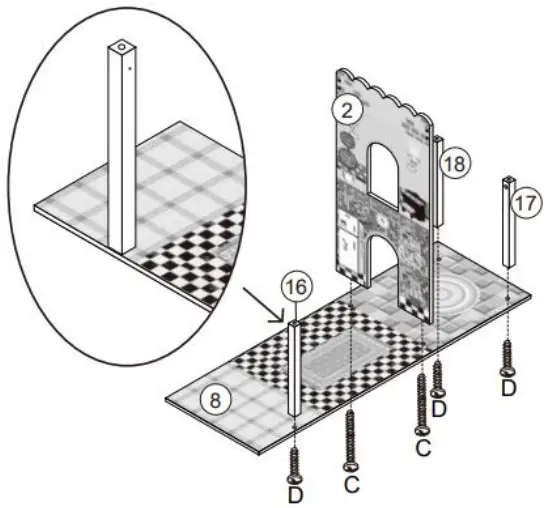 2
18
17
16
8
D
C
C
D
D