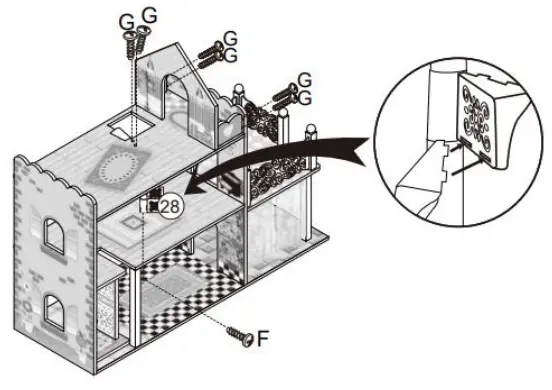 G G
G
G
G
G
28
F