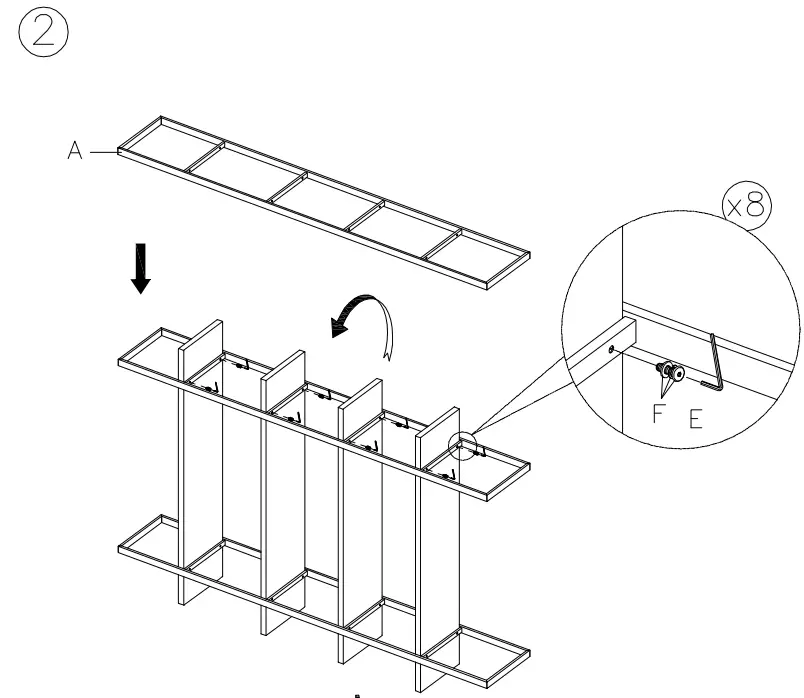 ②

A

x8

F E