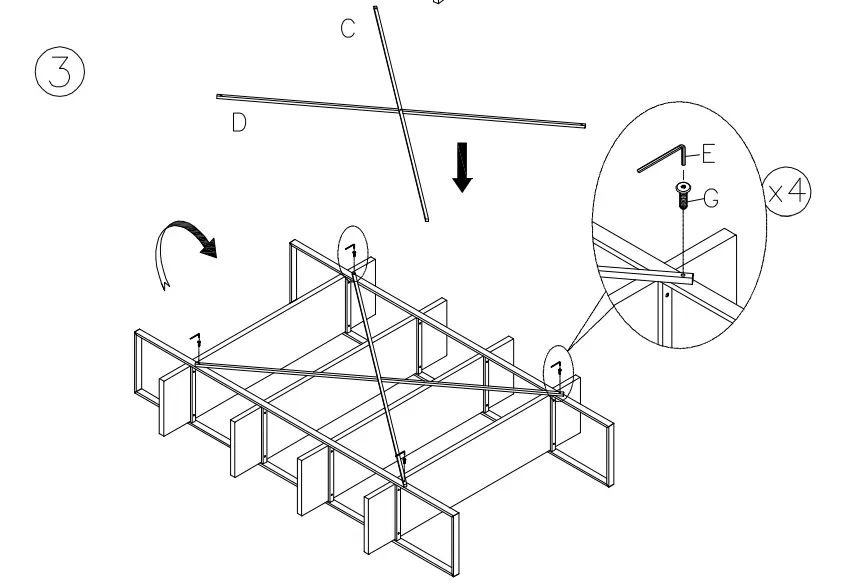 3
C
D
E
G
x4