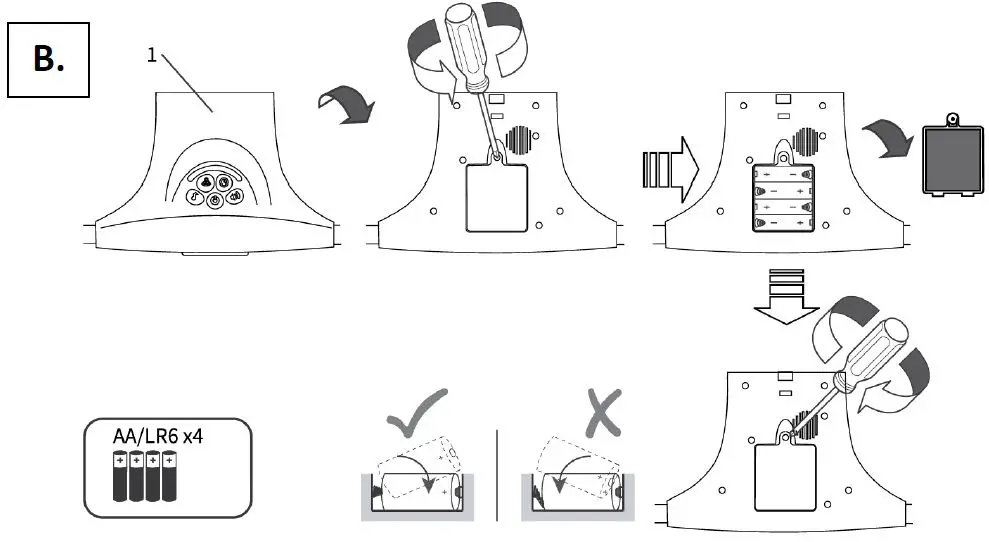 B.

1

AA/LR6 x4