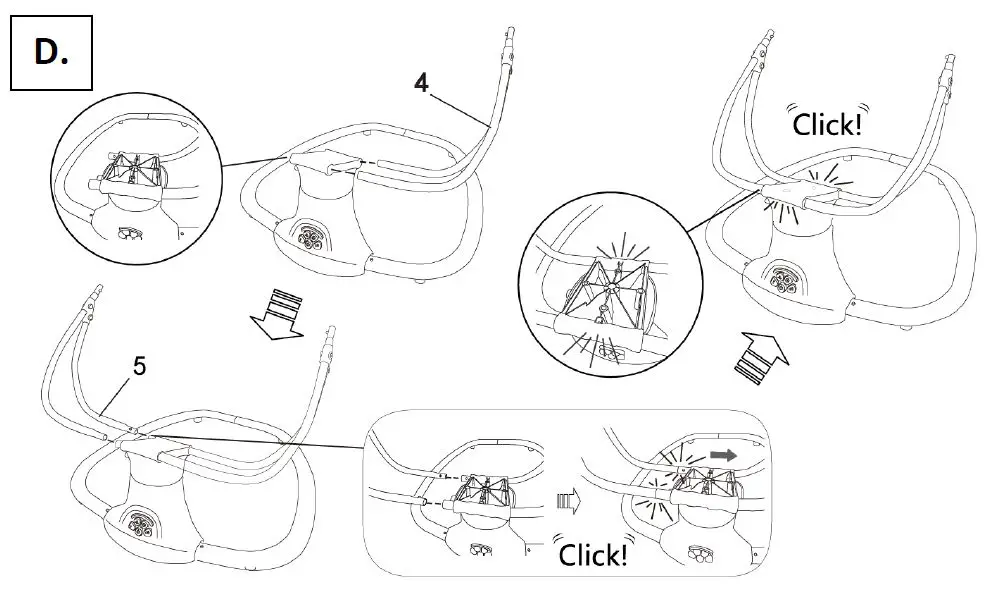 D.

4

Click!

5

Click!