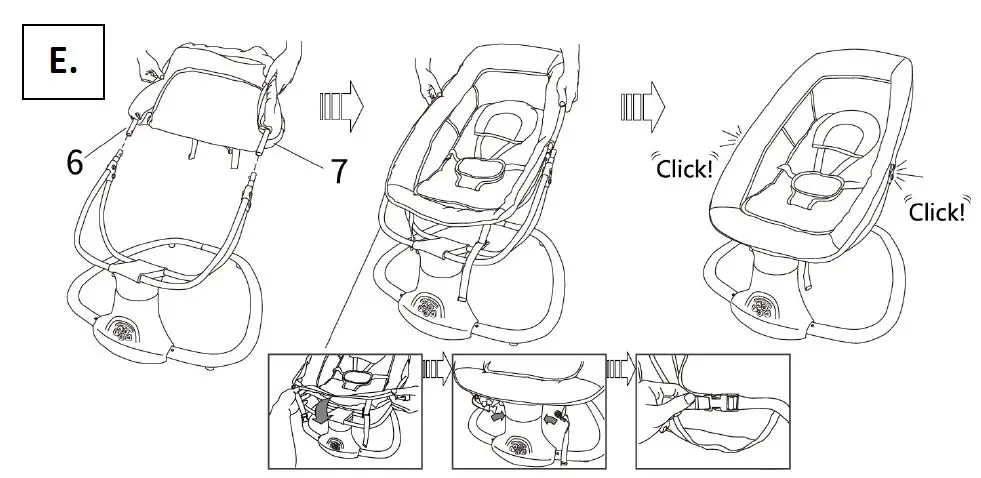 E.

6

7

Click!

Click!