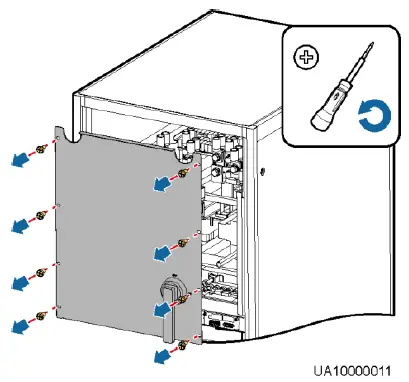 UA10000011