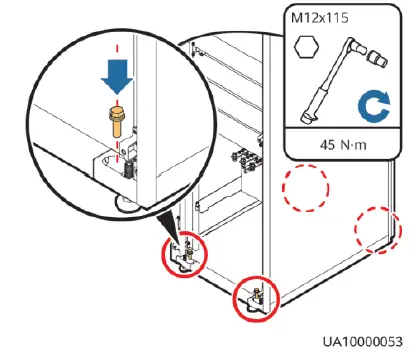 M12x115

45 N·m

UA10000053