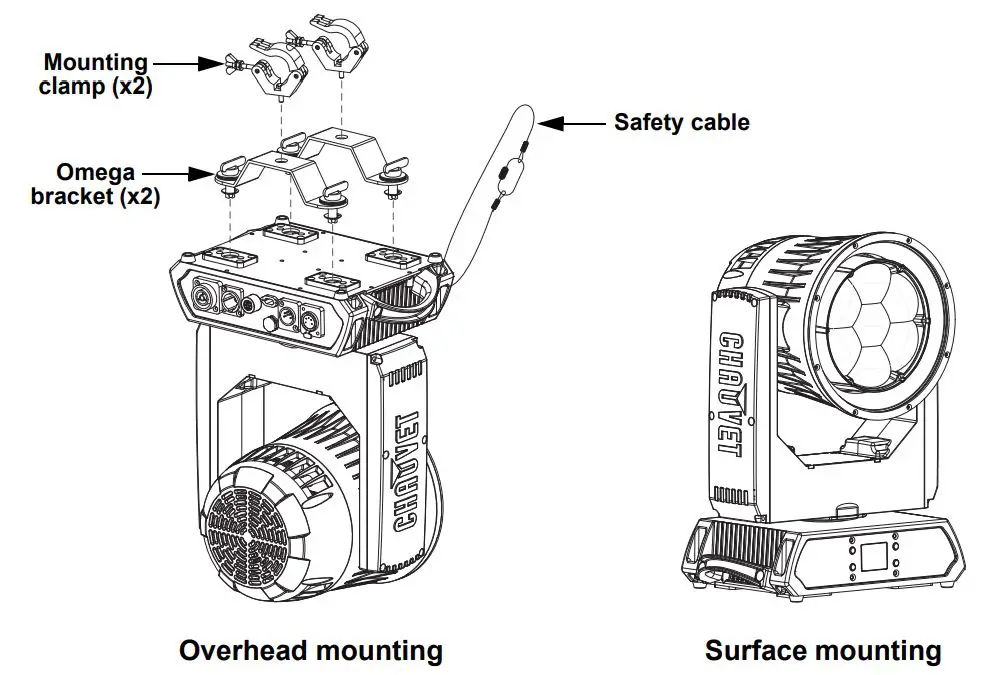 Mounting clamp (x2)

Safety cable

Omega bracket (x2)

CHAUVET

CHAUVET

Overhead mounting

Surface mounting