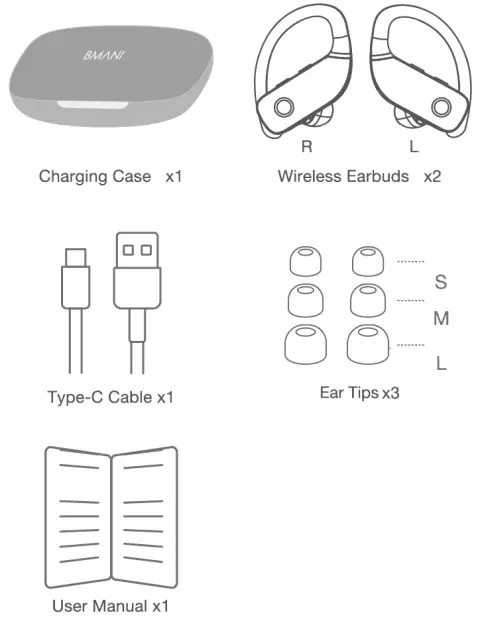 BMANI

Charging Case x1

R L

Wireless Earbuds x2

Type-C Cable x1

S
M
L

Ear Tips x3

User Manual x1