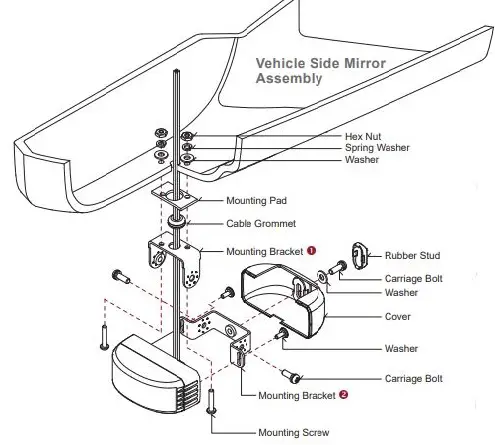 Vehicle Side Mirror Assembly

Hex Nut
Spring Washer
Washer
Mounting Pad
Cable Grommet
Mounting Bracket 1
Rubber Stud
Carriage Bolt
Washer
Cover
Washer
Carriage Bolt
Mounting Bracket 2
Mounting Screw