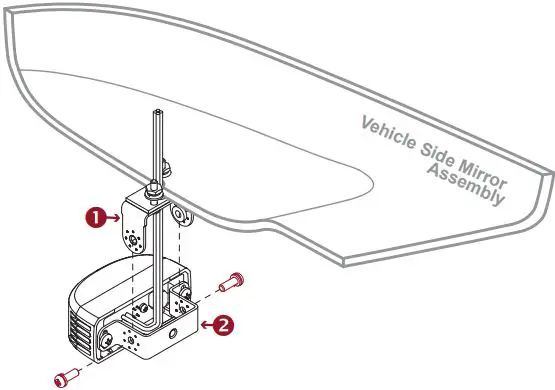 Vehicle Side Mirror Assembly

1

2