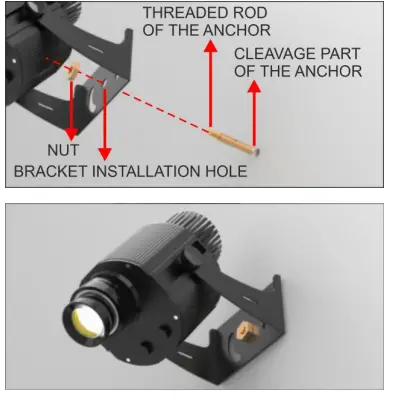 THREADED ROD OF THE ANCHOR

CLEAVAGE PART OF THE ANCHOR

NUT

BRACKET INSTALLATION HOLE