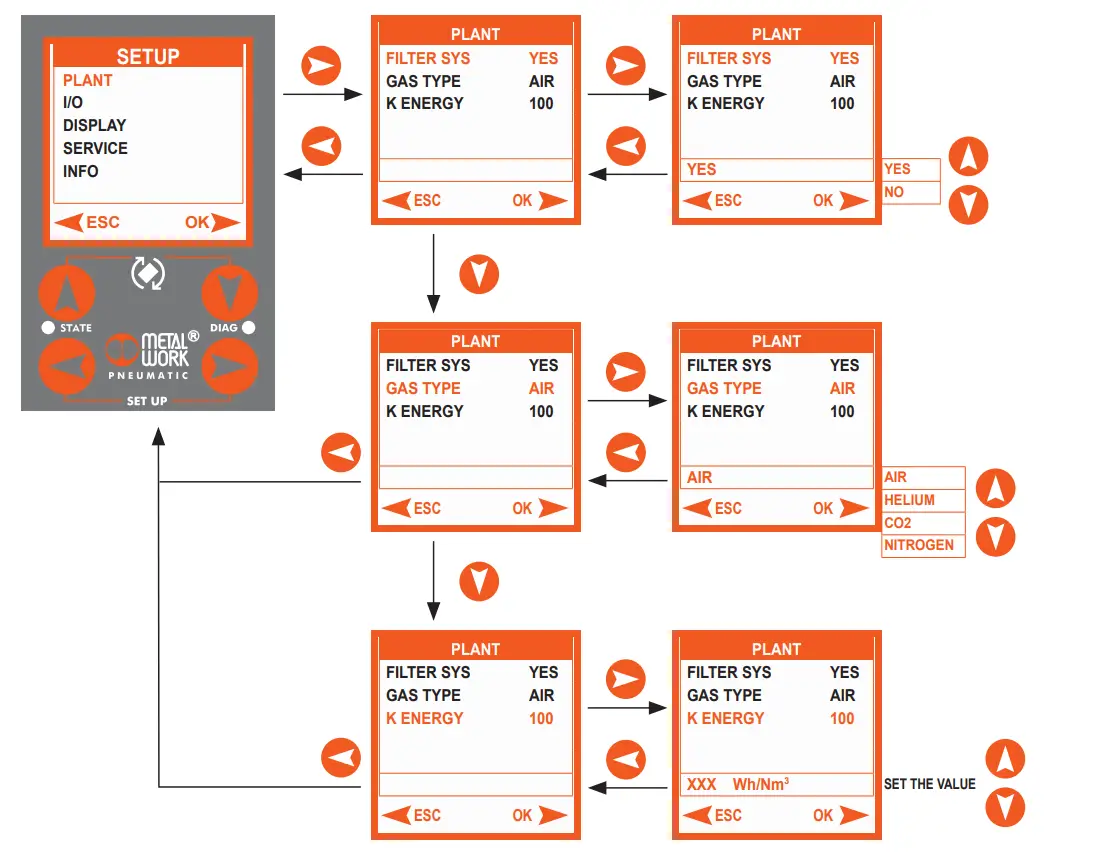 SETUP
PLANT
I/O
DISPLAY
SERVICE
INFO
ESC OK

STATE
DIAG
METAL WORK®
PNEUMATIC
SET UP

PLANT
FILTER SYS YES
GAS TYPE AIR
K ENERGY 100
ESC OK

PLANT
FILTER SYS YES
GAS TYPE AIR
K ENERGY 100
YES
ESC OK

YES
NO

PLANT
FILTER SYS YES
GAS TYPE AIR
K ENERGY 100
ESC OK

PLANT
FILTER SYS YES
GAS TYPE AIR
K ENERGY 100
AIR
ESC OK

AIR
HELIUM
CO2
NITROGEN

PLANT
FILTER SYS YES
GAS TYPE AIR
K ENERGY 100
ESC OK

PLANT
FILTER SYS YES
GAS TYPE AIR
K ENERGY 100
XXX Wh/Nm$^3$
ESC OK

SET THE VALUE