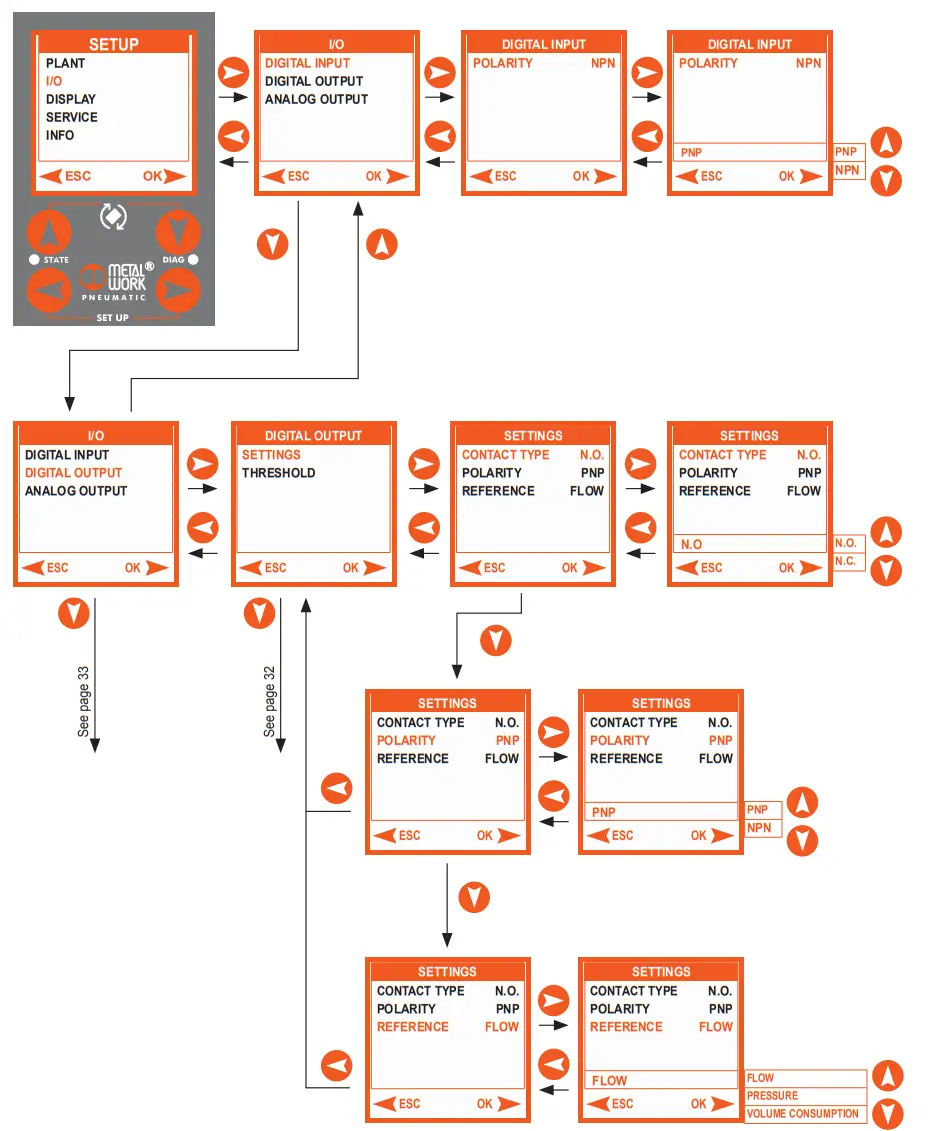 SETUP
PLANT
I/O
DISPLAY
SERVICE
INFO
ESC OK

STATE DIAG
METAL WORK® PNEUMATIC
SET UP

I/O
DIGITAL INPUT
DIGITAL OUTPUT
ANALOG OUTPUT
ESC OK

DIGITAL INPUT
POLARITY NPN
ESC OK

DIGITAL INPUT
POLARITY NPN
PNP
ESC OK
PNP
NPN

I/O
DIGITAL INPUT
DIGITAL OUTPUT
ANALOG OUTPUT
ESC OK

DIGITAL OUTPUT
SETTINGS
THRESHOLD
ESC OK

SETTINGS
CONTACT TYPE N.O.
POLARITY PNP
REFERENCE FLOW
ESC OK

SETTINGS
CONTACT TYPE N.O.
POLARITY PNP
REFERENCE FLOW
N.O
ESC OK
N.O.
N.C.

See page 33
See page 32

SETTINGS
CONTACT TYPE N.O.
POLARITY PNP
REFERENCE FLOW
ESC OK

SETTINGS
CONTACT TYPE N.O.
POLARITY PNP
REFERENCE FLOW
PNP
ESC OK
PNP
NPN

SETTINGS
CONTACT TYPE N.O.
POLARITY PNP
REFERENCE FLOW
ESC OK

SETTINGS
CONTACT TYPE N.O.
POLARITY PNP
REFERENCE FLOW
FLOW
ESC OK
FLOW
PRESSURE
VOLUME CONSUMPTION