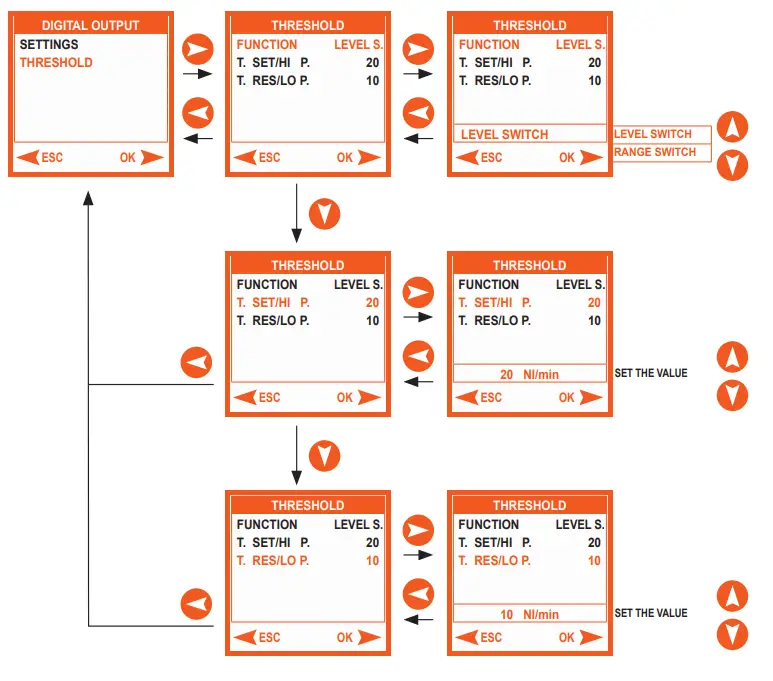 DIGITAL OUTPUT
SETTINGS
THRESHOLD
ESC OK

THRESHOLD
FUNCTION LEVEL S.
T. SET/HI P. 20
T. RES/LO P. 10
ESC OK

THRESHOLD
FUNCTION LEVEL S.
T. SET/HI P. 20
T. RES/LO P. 10
LEVEL SWITCH
ESC OK

LEVEL SWITCH
RANGE SWITCH

THRESHOLD
FUNCTION LEVEL S.
T. SET/HI P. 20
T. RES/LO P. 10
ESC OK

THRESHOLD
FUNCTION LEVEL S.
T. SET/HI P. 20
T. RES/LO P. 10
20 Nl/min
ESC OK

SET THE VALUE

THRESHOLD
FUNCTION LEVEL S.
T. SET/HI P. 20
T. RES/LO P. 10
ESC OK

THRESHOLD
FUNCTION LEVEL S.
T. SET/HI P. 20
T. RES/LO P. 10
10 Nl/min
ESC OK

SET THE VALUE