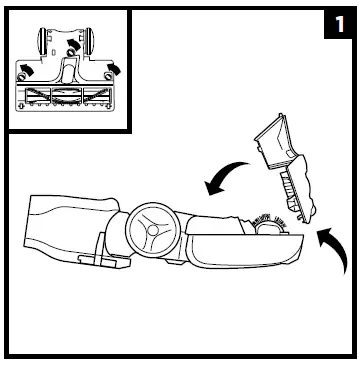 1