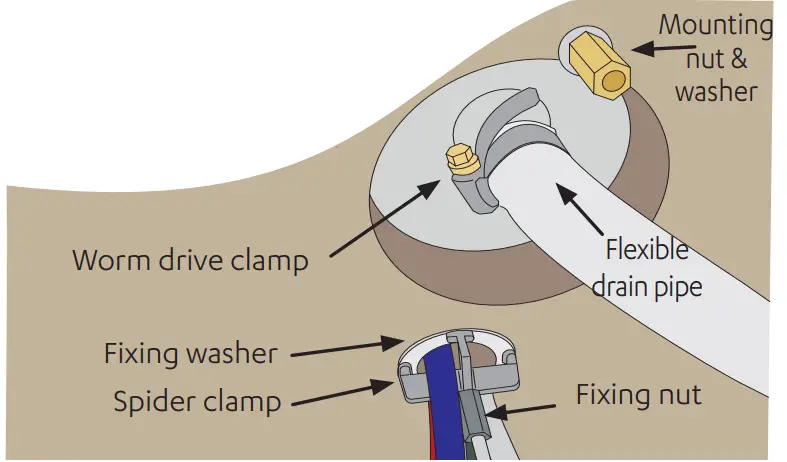 Mounting nut & washer

Worm drive clamp

Flexible drain pipe

Fixing washer

Spider clamp

Fixing nut