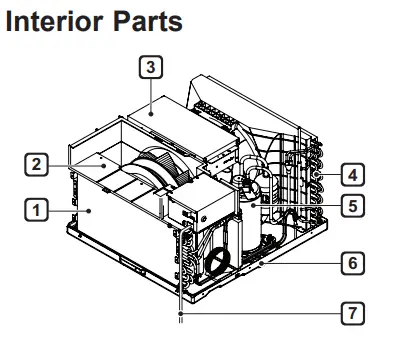 Interior Parts

3

2

1

4

5

6

7