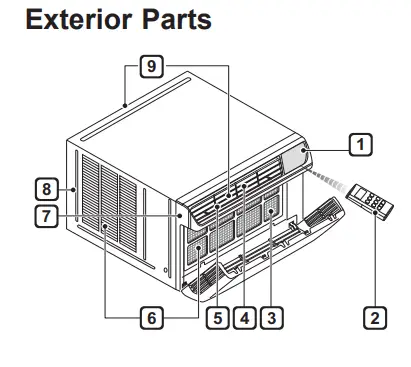 Exterior Parts

9

1

8

7

6

5

4

3

2