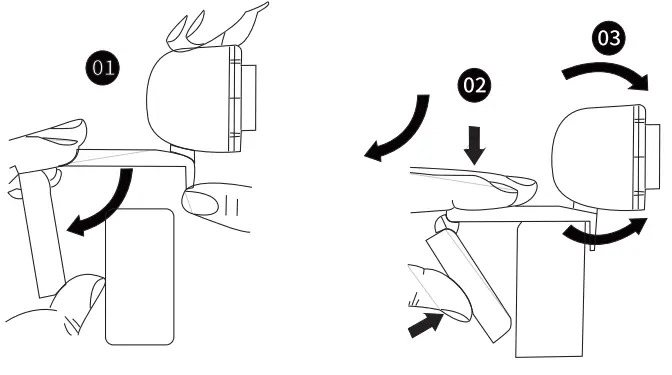 01

02

03