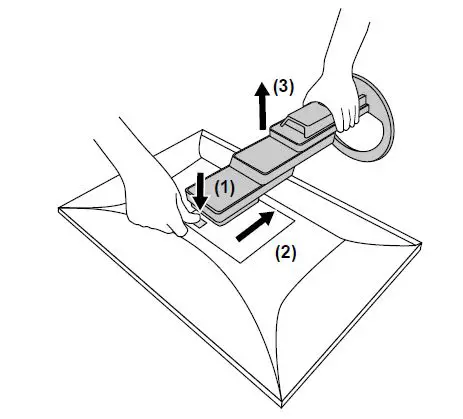 (3)
(1)
(2)