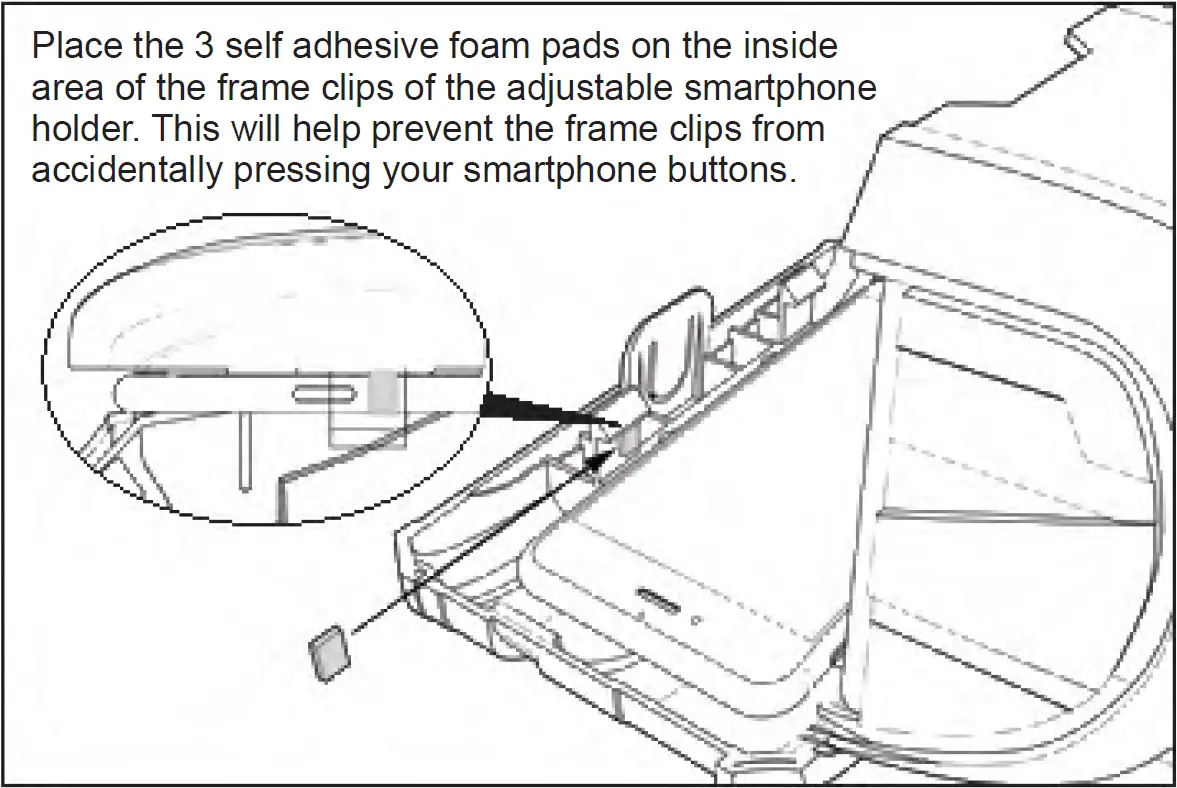 Place the 3 self adhesive foam pads on the inside area of the frame clips of the adjustable smartphone holder. This will help prevent the frame clips from accidentally pressing your smartphone buttons.