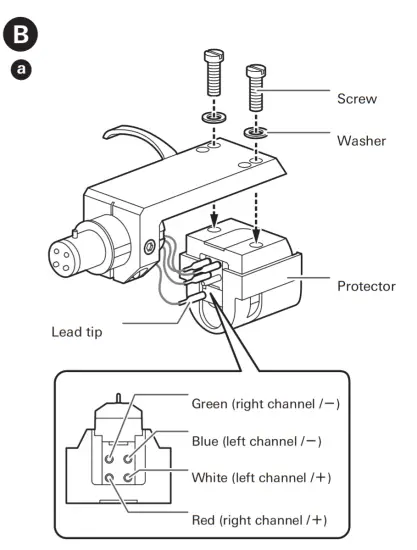 B
a

Screw

Washer

Protector

Lead tip

Green (right channel /−)

Blue (left channel /−)

White (left channel /+)

Red (right channel /+)