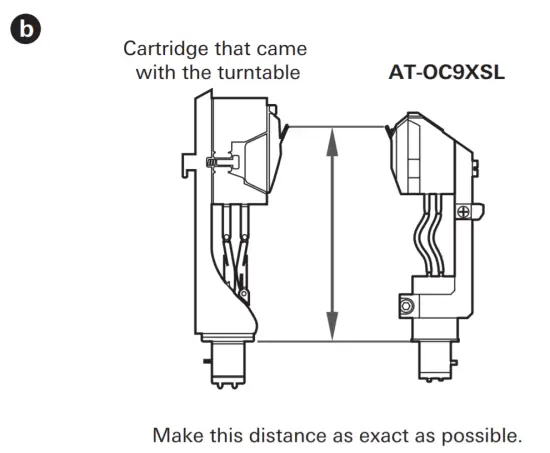 b

Cartridge that came with the turntable

AT-OC9XSL

Make this distance as exact as possible.